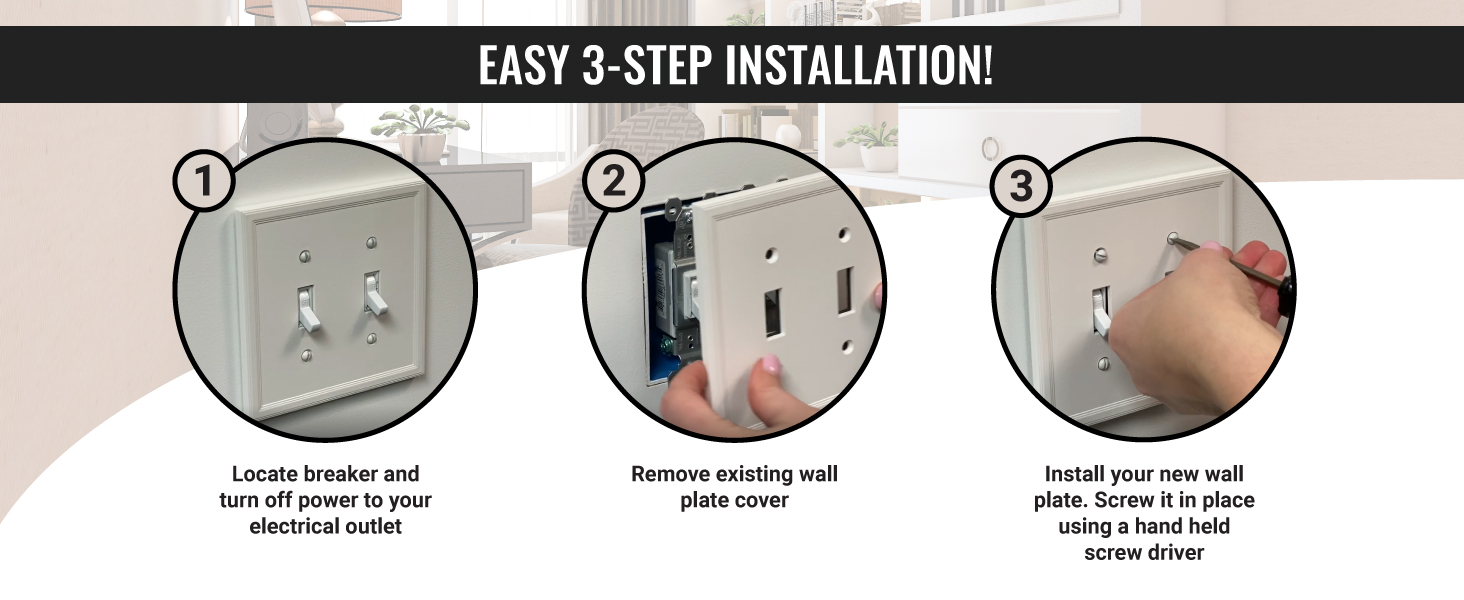 EASY 3-STEP INSTALLATION!

1

Locate breaker and turn off power to your electrical outlet

2

Remove existing wall plate cover

3

Install your new wall plate. Screw it in place using a hand held screw driver